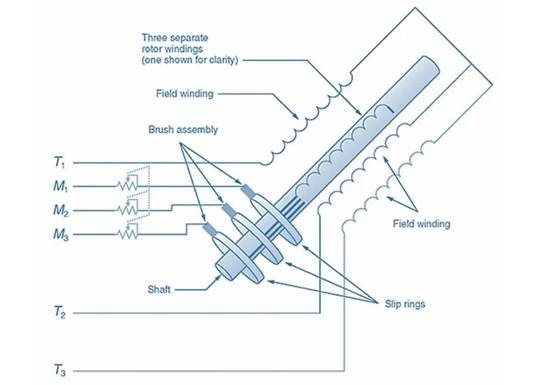 Three separate rotor windings (one shown for clarity)

Field winding

Brush assembly

$T_1$

$M_1$

$M_2$

$M_3$

Field winding

Shaft

Slip rings

$T_2$

$T_3$